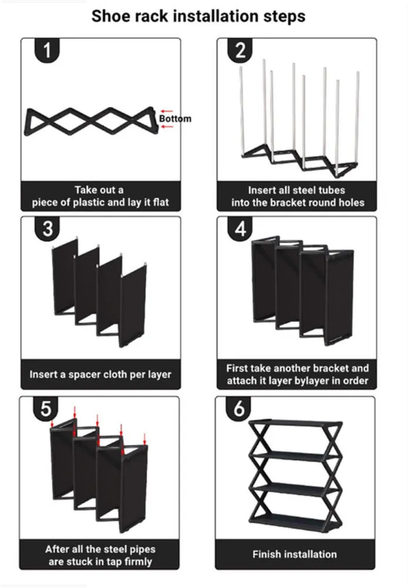 Shoe rack installation steps

1

Bottom

Take out a piece of plastic and lay it flat

2

Insert all steel tubes into the bracket round holes

3

Insert a spacer cloth per layer

4

First take another bracket and attach it layer bylayer in order

5

After all the steel pipes are stuck in tap firmly

6

Finish installation